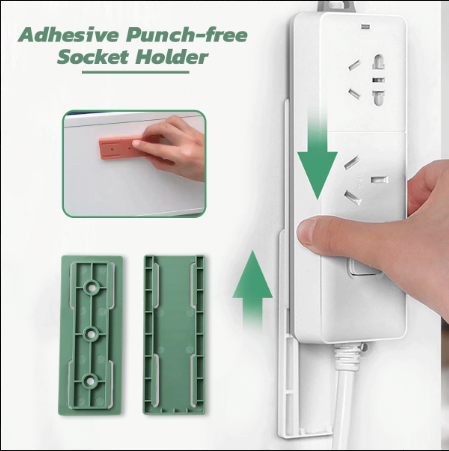 Adhesive Punch-free
Socket Holder